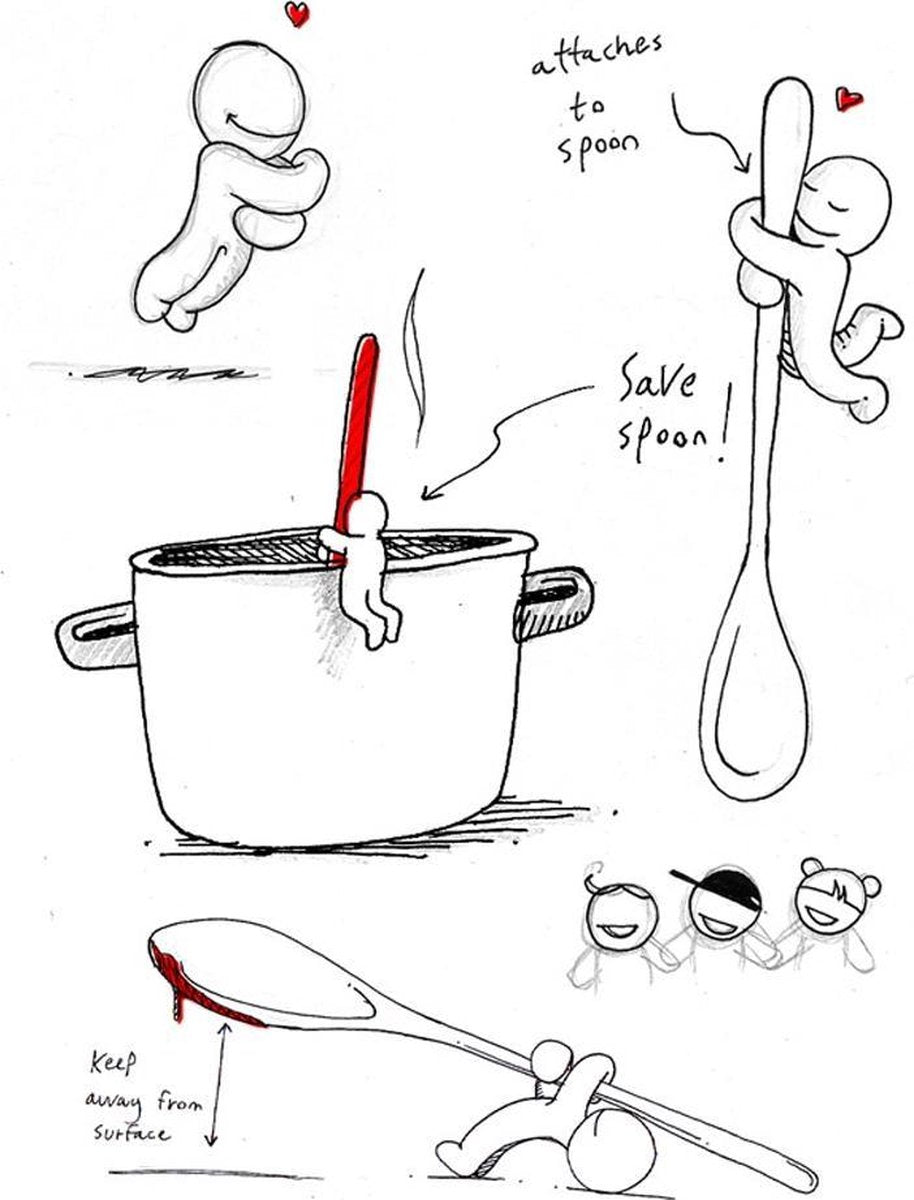 attaches to spoon

Save spoon!

Keep away from surface