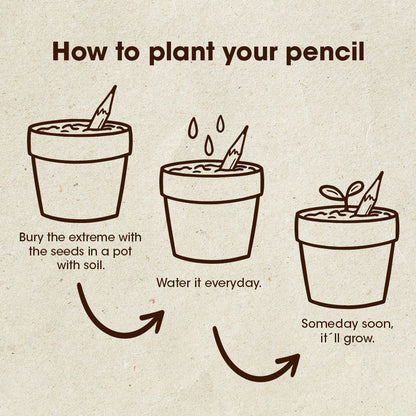 How to plant your pencil

Bury the extreme with the seeds in a pot with soil.

Water it everyday.

Someday soon, it´ll grow.